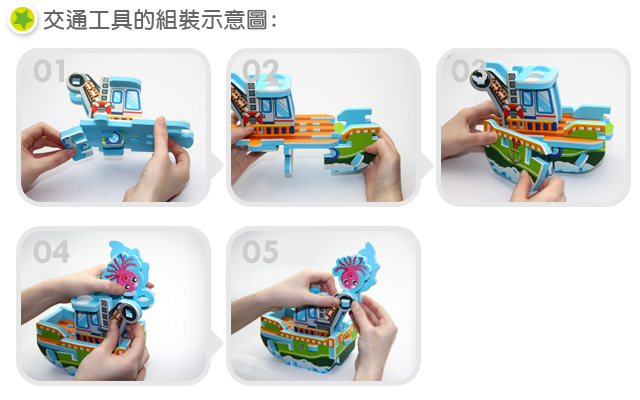 交通工具的組裝示意圖：

01

02

03

04

05