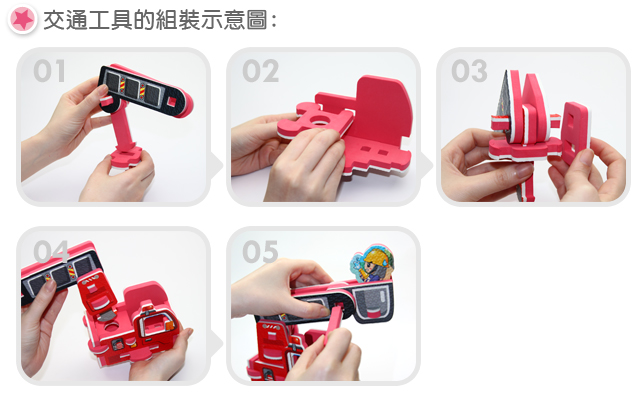 交通工具的組裝示意圖:

01

02

03

04

05